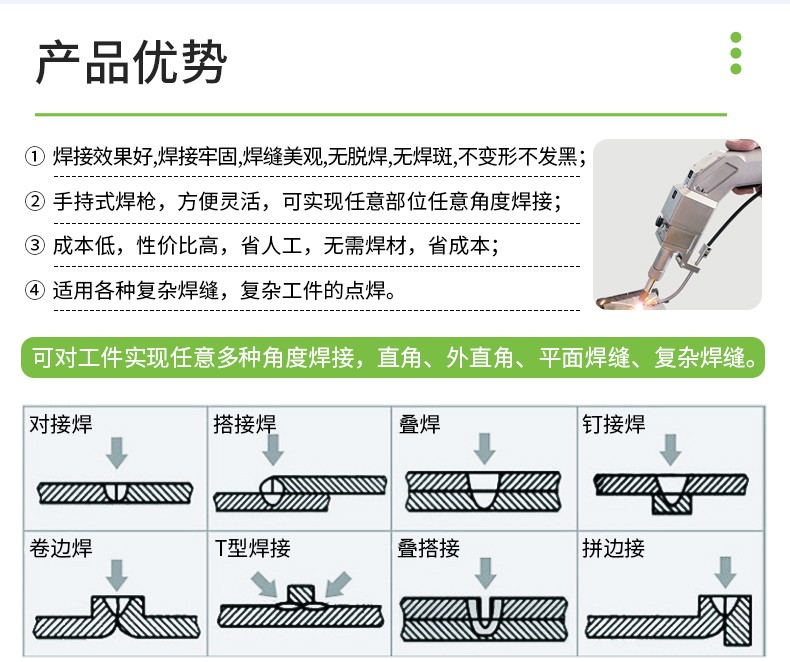 产品优势

① 焊接效果好,焊接牢固,焊缝美观,无脱焊,无焊斑,不变形不发黑;

② 手持式焊枪，方便灵活，可实现任意部位任意角度焊接;

③ 成本低，性价比高，省人工，无需焊材，省成本;

④ 适用各种复杂焊缝，复杂工件的点焊。

可对工件实现任意多种角度焊接，直角、外直角、平面焊缝、复杂焊缝。

| 对接焊 | 搭接焊 | 叠焊 | 钉接焊 |
|---|---|---|---|
| 卷边焊 | T型焊接 | 叠搭接 | 拼边接 |