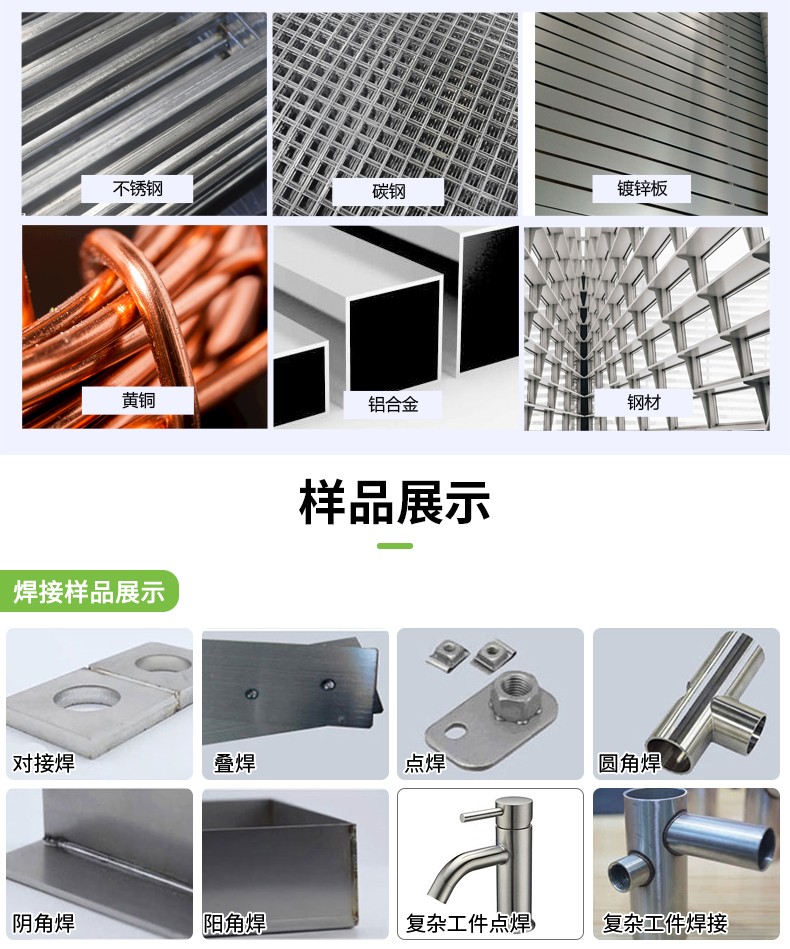 不锈钢

碳钢

镀锌板

黄铜

铝合金

钢材

样品展示

焊接样品展示

对接焊

叠焊

点焊

圆角焊

阴角焊

阳角焊

复杂工件点焊

复杂工件焊接