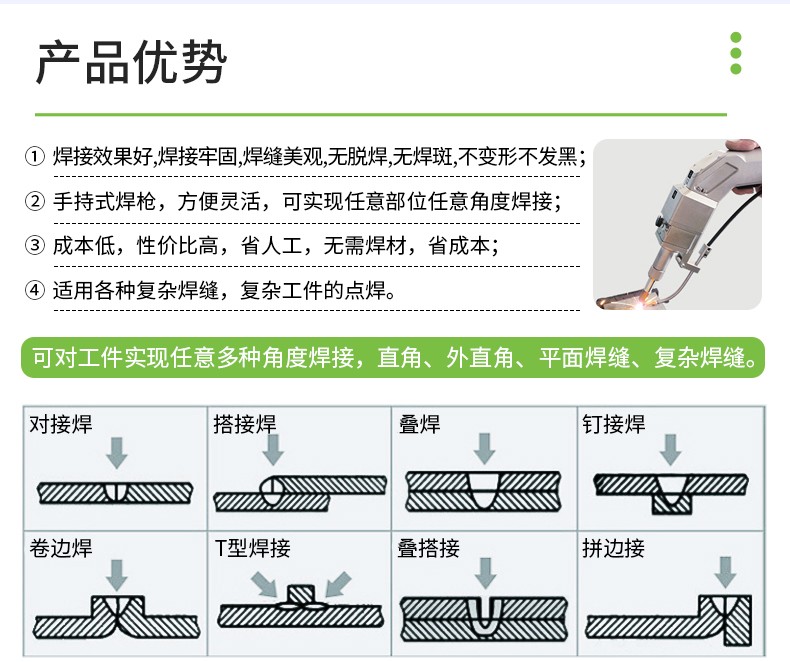 产品优势

① 焊接效果好,焊接牢固,焊缝美观,无脱焊,无焊斑,不变形不发黑;

② 手持式焊枪，方便灵活，可实现任意部位任意角度焊接;

③ 成本低，性价比高，省人工，无需焊材，省成本;

④ 适用各种复杂焊缝，复杂工件的点焊。

可对工件实现任意多种角度焊接，直角、外直角、平面焊缝、复杂焊缝。

| 对接焊 | 搭接焊 | 叠焊 | 钉接焊 |
|---|---|---|---|
| 卷边焊 | T型焊接 | 叠搭接 | 拼边接 |